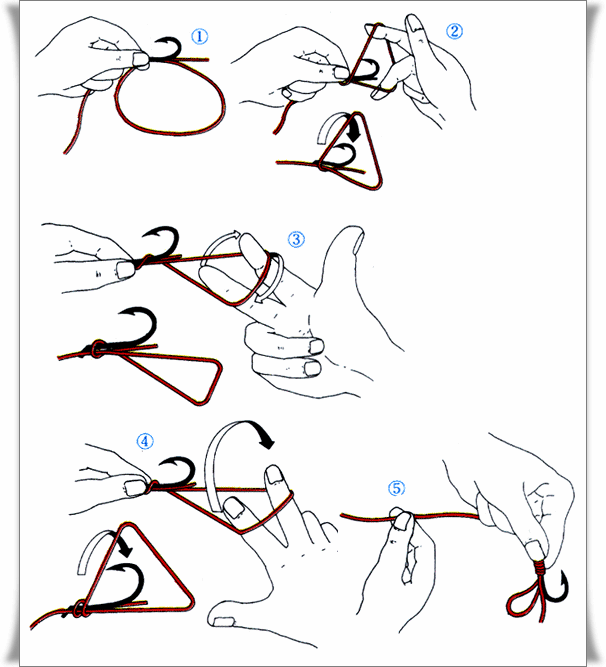 ①

②

③

④

⑤